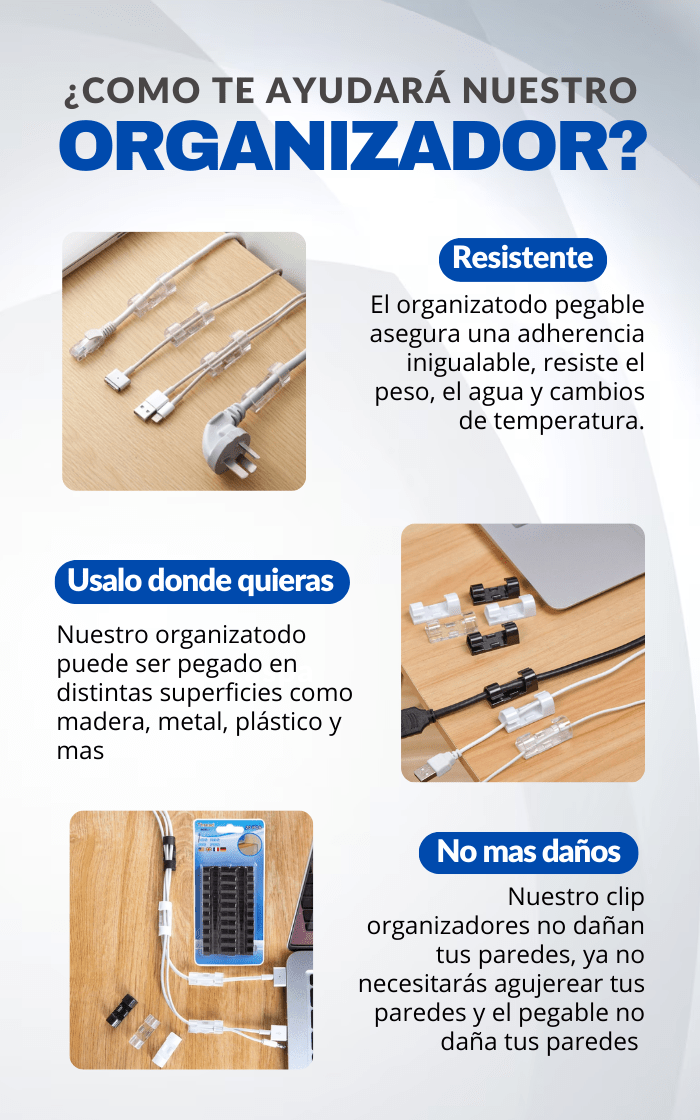 ¿COMO TE AYUDARÁ NUESTRO
ORGANIZADOR?

Resistente

El organizatodo pegable asegura una adherencia inigualable, resiste el peso, el agua y cambios de temperatura.

Usalo donde quieras

Nuestro organizatodo puede ser pegado en distintas superficies como madera, metal, plástico y mas

No mas daños

Nuestro clip organizadores no dañan tus paredes, ya no necesitarás agujerear tus paredes y el pegable no daña tus paredes